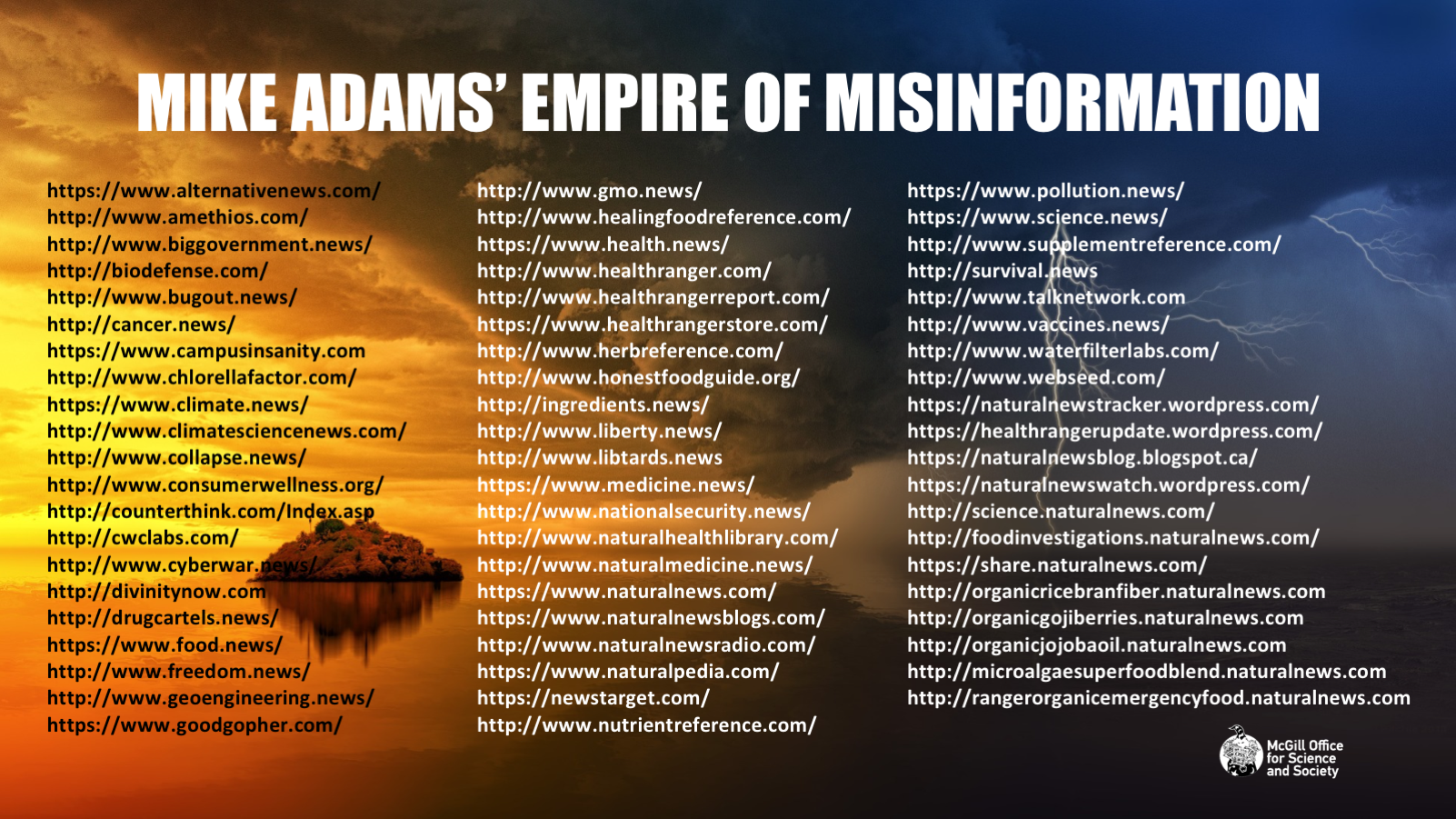 MIKE ADAMS' EMPIRE OF MISINFORMATION

https://www.alternativenews.com/
http://www.amethios.com/
http://www.biggovernment.news/
http://biodefense.com/
http://www.bugout.news/
http://cancer.news/
https://www.campusinsanity.com
http://www.chlorellafactor.com/
https://www.climate.news/
http://www.climatesciencenews.com/
http://www.collapse.news/
http://www.consumerwellness.org/
http://counterthink.com/Index.asp
http://cwclabs.com/
http://www.cyberwar.news/
http://divinitynow.com
http://drugcartels.news/
https://www.food.news/
http://www.freedom.news/
http://www.geoengineering.news/
https://www.goodgopher.com/

http://www.gmo.news/
http://www.healingfoodreference.com/
https://www.health.news/
http://www.healthranger.com/
http://www.healthrangerreport.com/
https://www.healthrangerstore.com/
http://www.herbreference.com/
http://www.honestfoodguide.org/
http://ingredients.news/
http://www.liberty.news/
http://www.libtards.news
https://www.medicine.news/
http://www.nationalsecurity.news/
http://www.naturalhealthlibrary.com/
http://www.naturalmedicine.news/
https://www.naturalnews.com/
https://www.naturalnewsblogs.com/
http://www.naturalnewsradio.com/
https://www.naturalpedia.com/
https://newstarget.com/
http://www.nutrientreference.com/

https://www.pollution.news/
https://www.science.news/
http://www.supplementreference.com/
http://survival.news
http://www.talknetwork.com
http://www.vaccines.news/
http://www.waterfilterlabs.com/
http://www.webseed.com/
https://naturalnewstracker.wordpress.com/
https://healthrangerupdate.wordpress.com/
https://naturalnewsblog.blogspot.ca/
https://naturalnewswatch.wordpress.com/
http://science.naturalnews.com/
http://foodinvestigations.naturalnews.com/
https://share.naturalnews.com/
http://organicricebranfiber.naturalnews.com
http://organicgojiberries.naturalnews.com
http://organicjojobaoil.naturalnews.com
http://microalgaesuperfoodblend.naturalnews.com
http://rangerorganicemergencyfood.naturalnews.com

McGill Office for Science and Society