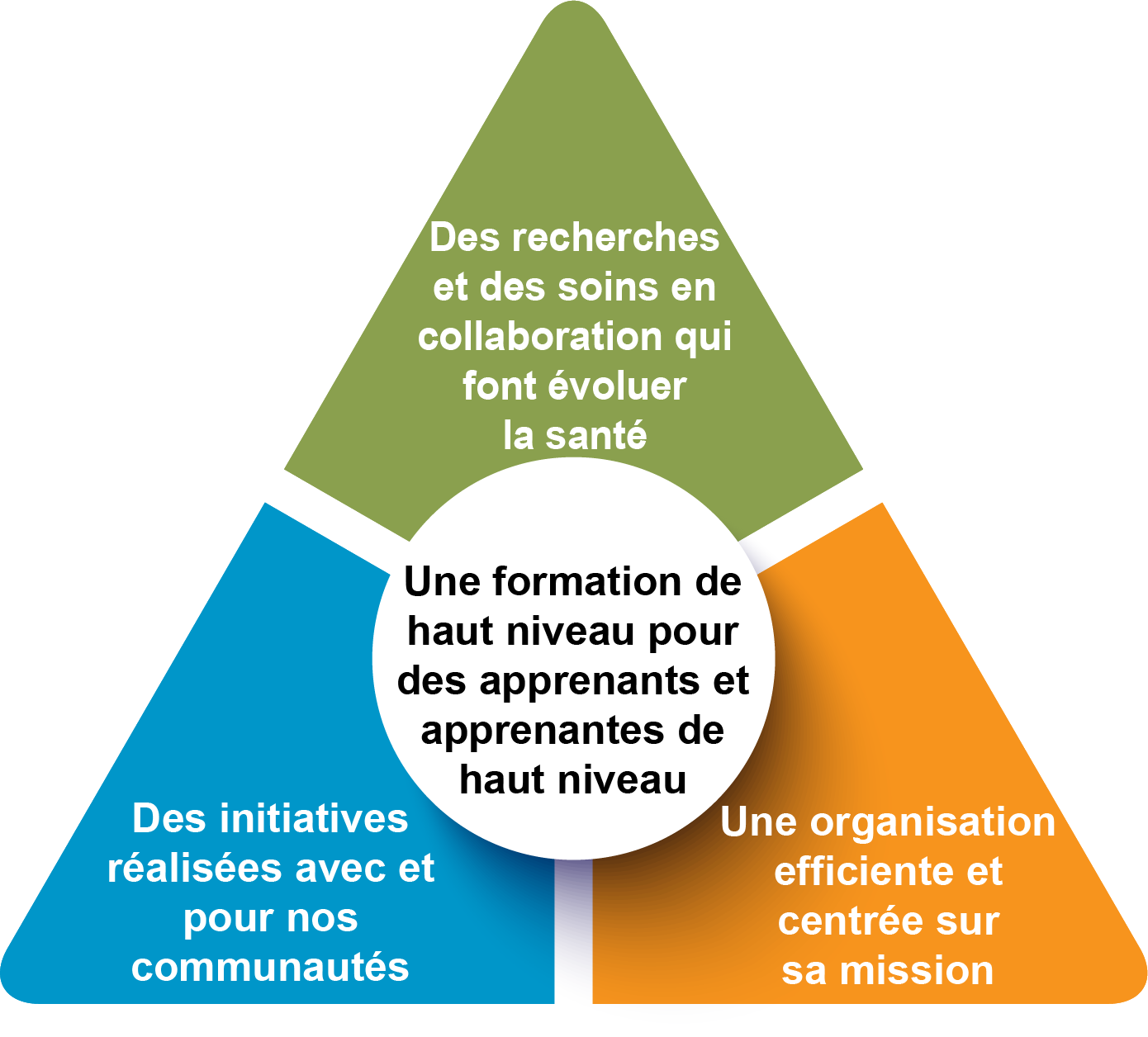 Des recherches et des soins en collaboration qui font évoluer la santé

Une formation de haut niveau pour des apprenants et apprenantes de haut niveau

Des initiatives réalisées avec et pour nos communautés

Une organisation efficiente et centrée sur sa mission