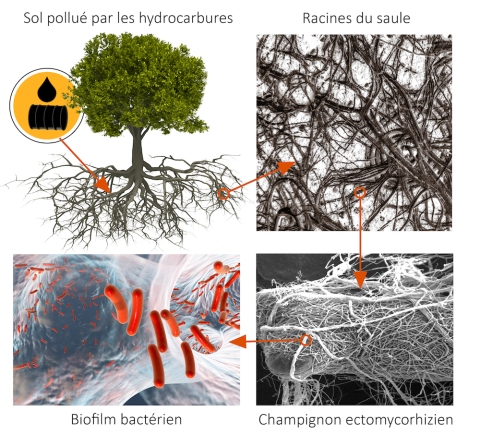 Sol pollué par les hydrocarbures

Racines du saule

Biofilm bactérien

Champignon ectomycorhizien